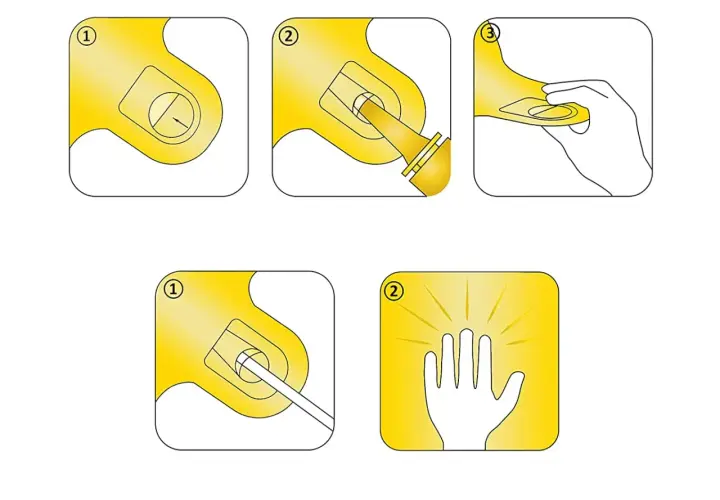 ①

②

③

①

②