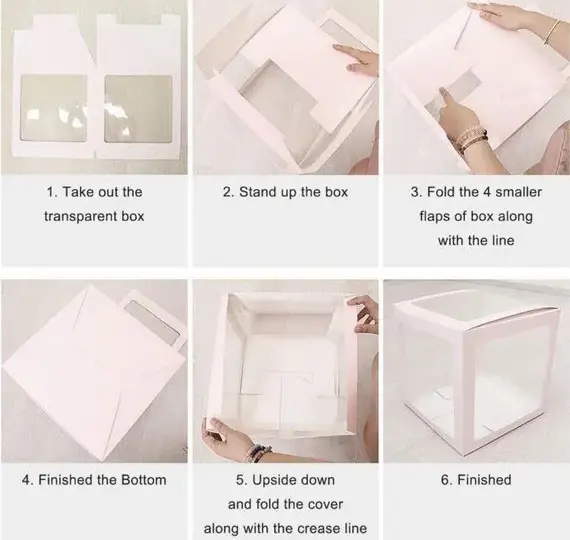 1. Take out the transparent box

2. Stand up the box

3. Fold the 4 smaller flaps of box along with the line

4. Finished the Bottom

5. Upside down and fold the cover along with the crease line

6. Finished