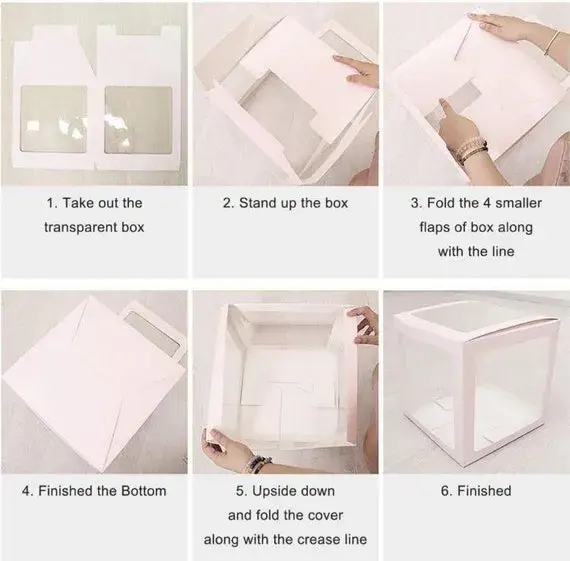 1. Take out the transparent box

2. Stand up the box

3. Fold the 4 smaller flaps of box along with the line

4. Finished the Bottom

5. Upside down and fold the cover along with the crease line

6. Finished